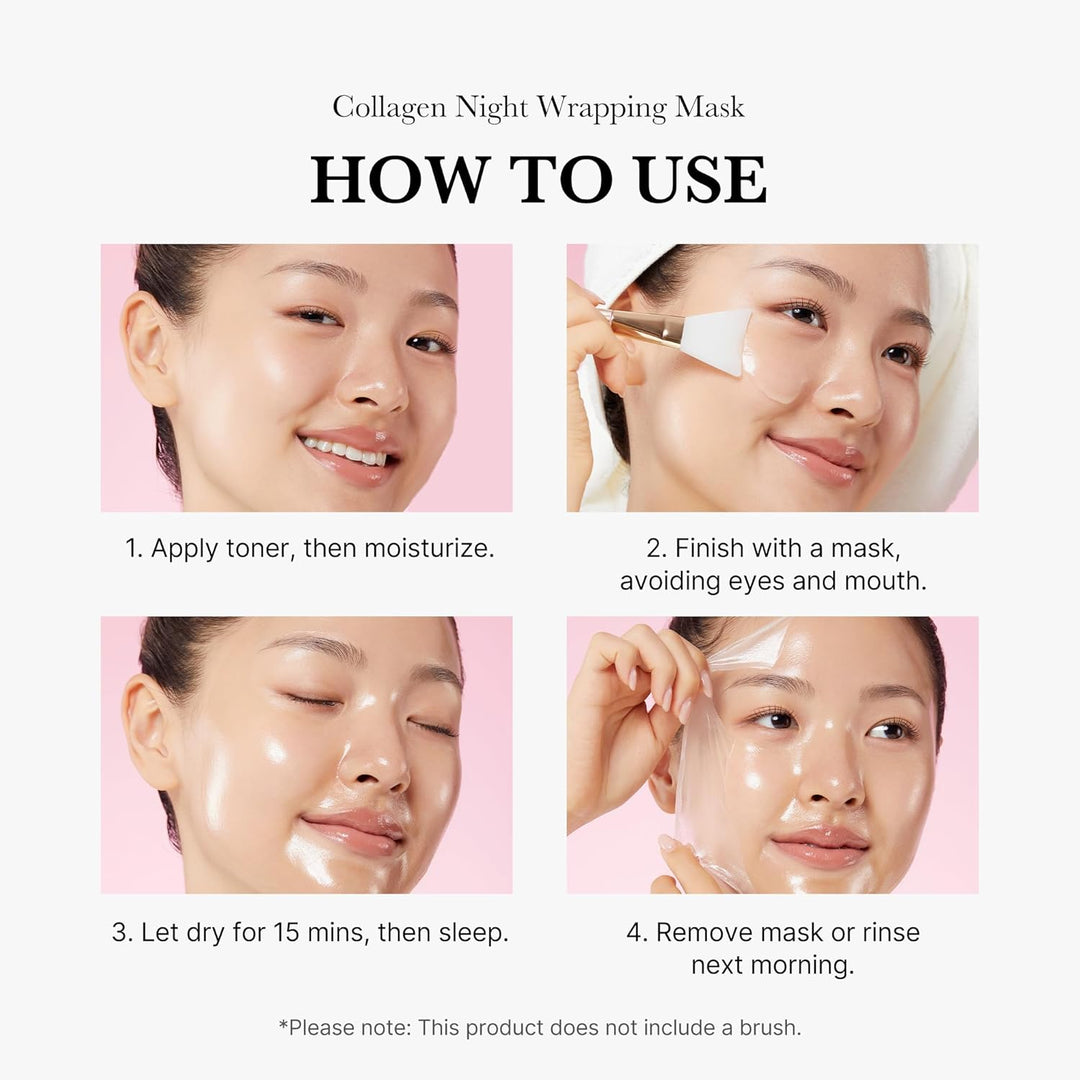 Collagen Night Wrapping Mask

HOW TO USE

1. Apply toner, then moisturize.

2. Finish with a mask, avoiding eyes and mouth.

3. Let dry for 15 mins, then sleep.

4. Remove mask or rinse next morning.

*Please note: This product does not include a brush.