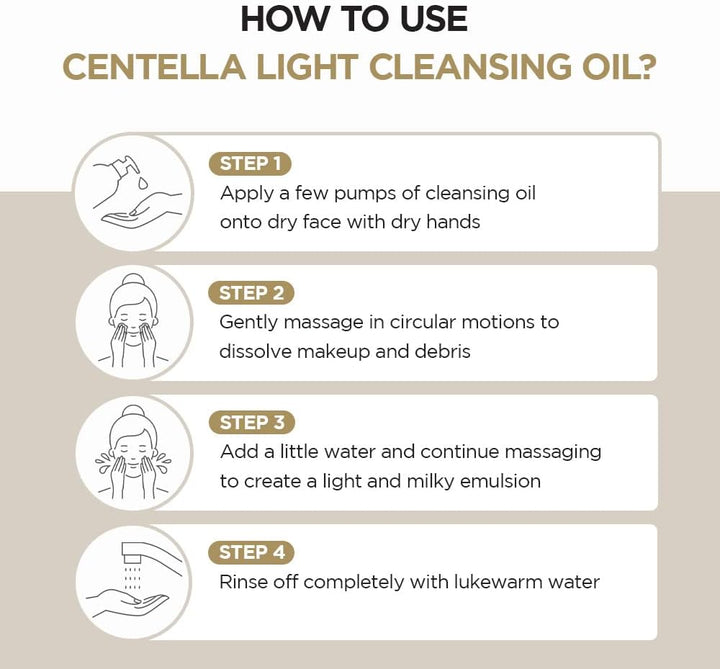 HOW TO USE
CENTELLA LIGHT CLEANSING OIL?

STEP 1
Apply a few pumps of cleansing oil onto dry face with dry hands

STEP 2
Gently massage in circular motions to dissolve makeup and debris

STEP 3
Add a little water and continue massaging to create a light and milky emulsion

STEP 4
Rinse off completely with lukewarm water